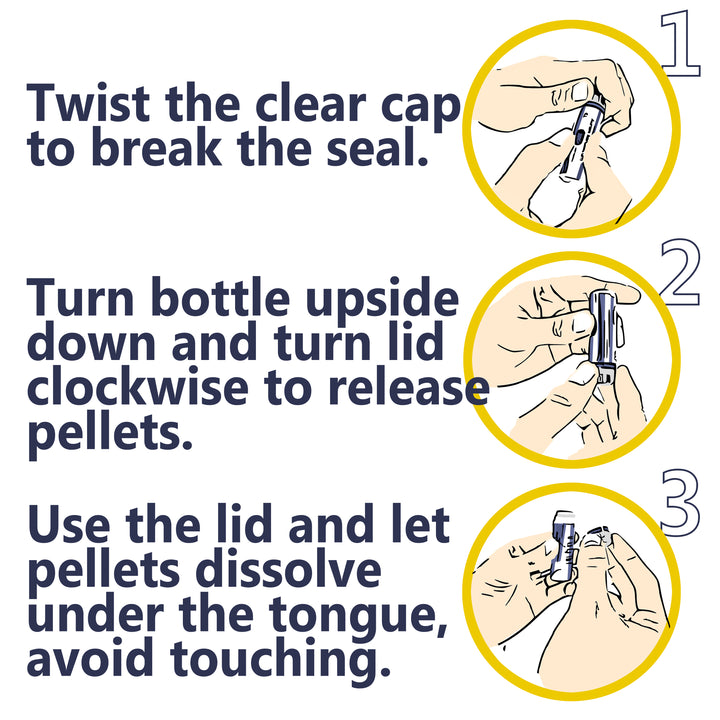 1

Twist the clear cap to break the seal.

2

Turn bottle upside down and turn lid clockwise to release pellets.

3

Use the lid and let pellets dissolve under the tongue, avoid touching.